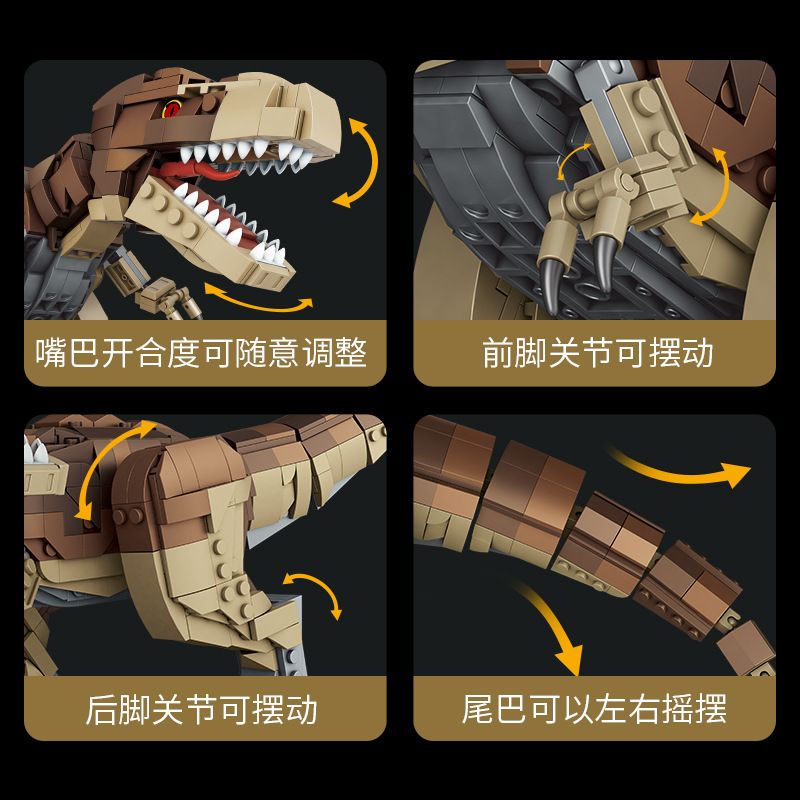 嘴巴开合度可随意调整

前脚关节可摆动

后脚关节可摆动

尾巴可以左右摇摆