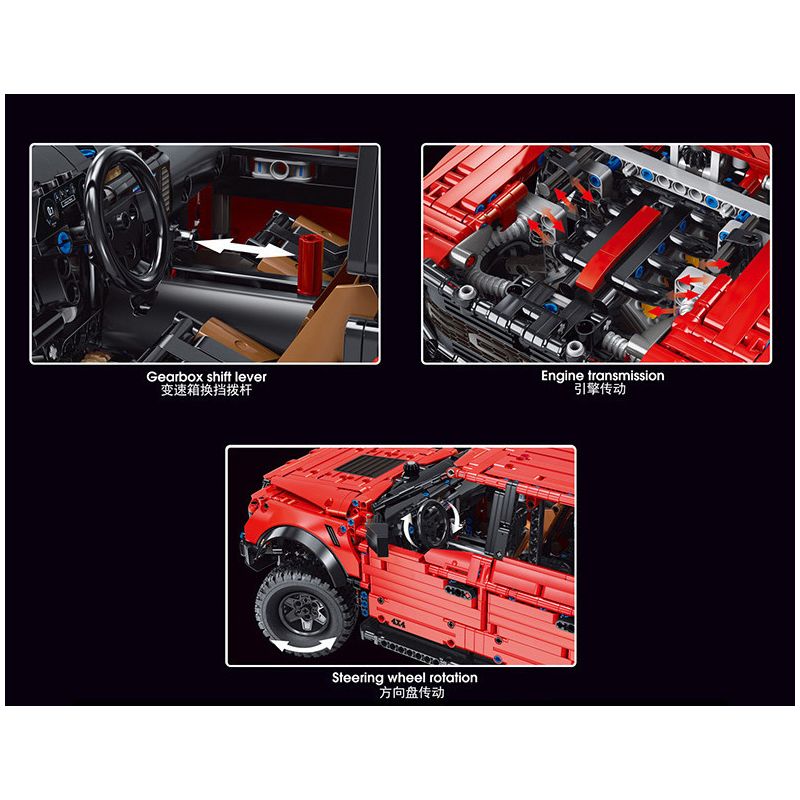 Gearbox shift lever
变速箱换挡拨杆

Engine transmission
引擎传动

4X4

Steering wheel rotation
方向盘传动