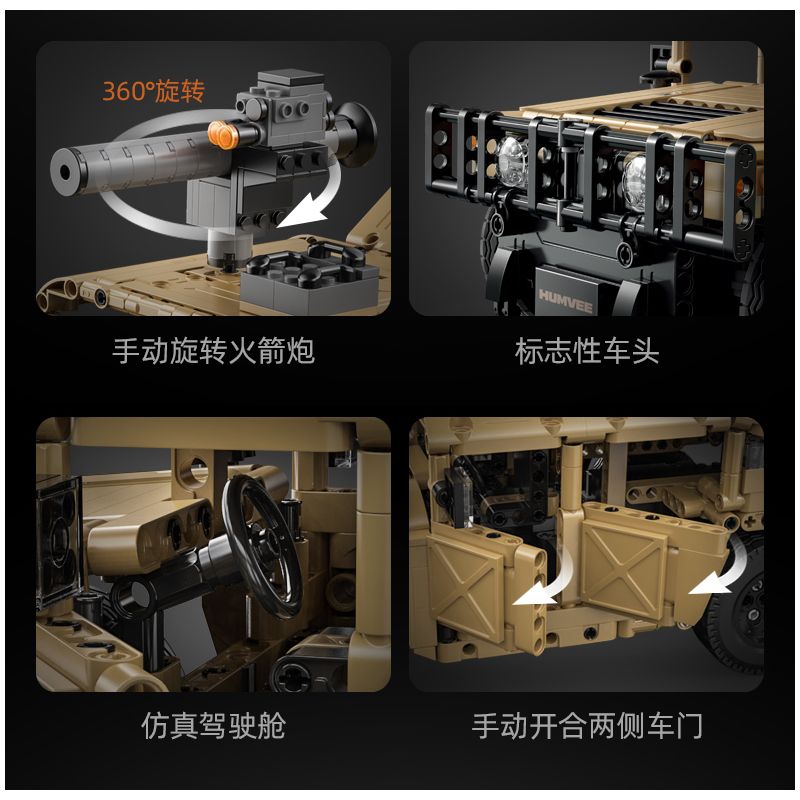 360°旋转

手动旋转火箭炮

HUMVEE

标志性车头

仿真驾驶舱

手动开合两侧车门