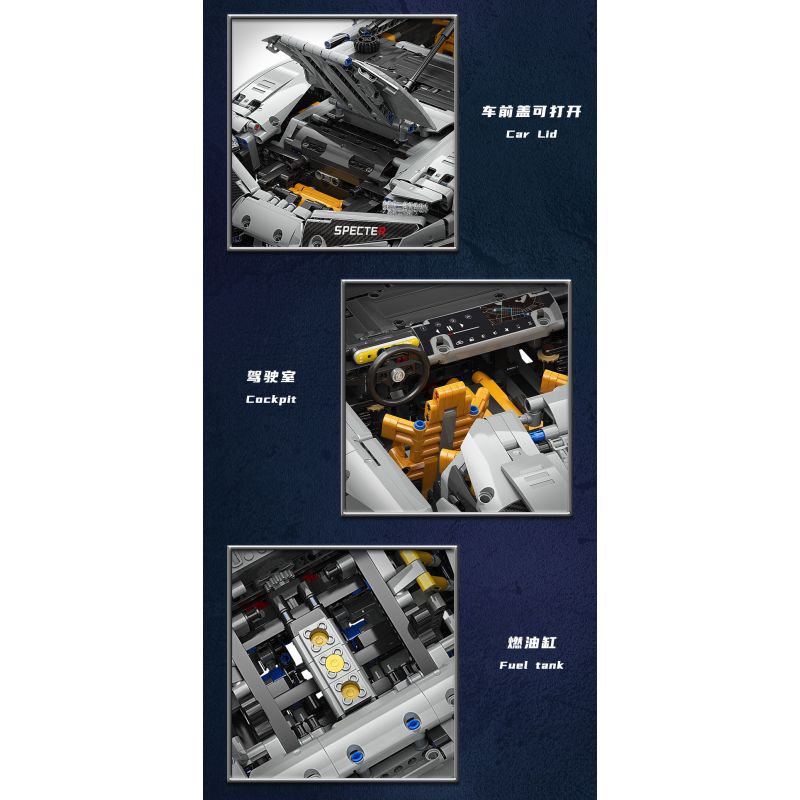 SPECTER

车前盖可打开
Car Lid

驾驶室
Cockpit

燃油缸
Fuel tank