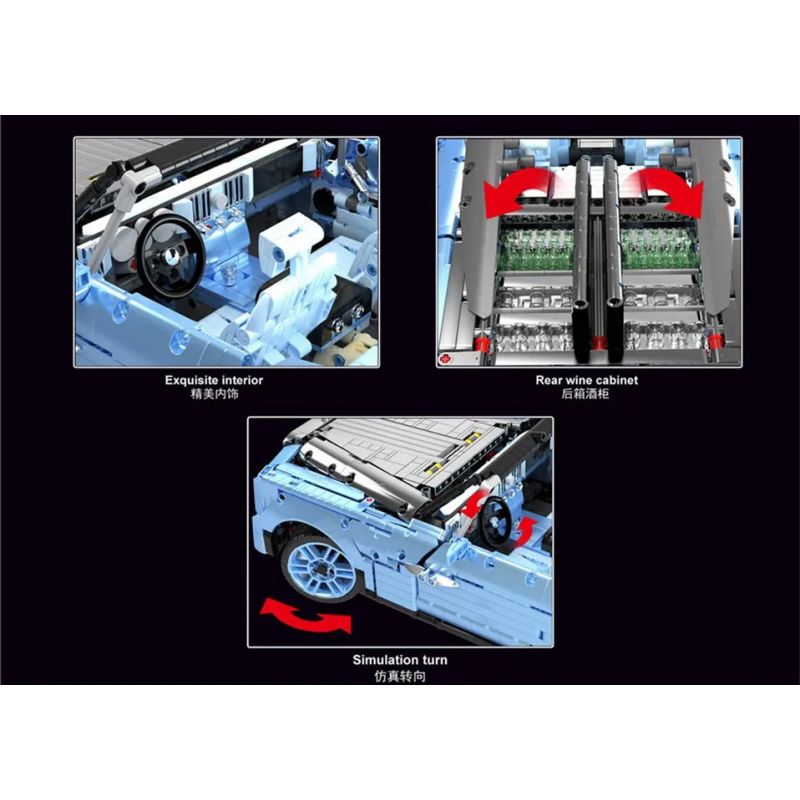 Exquisite interior
精美内饰

Rear wine cabinet
后箱酒柜

Simulation turn
仿真转向