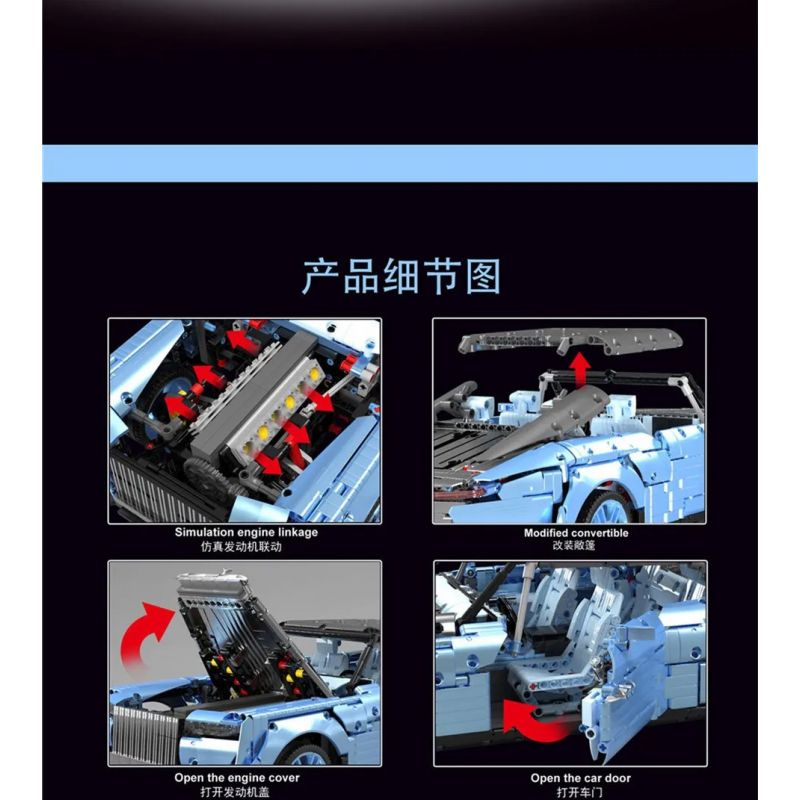 产品细节图

Simulation engine linkage
仿真发动机联动

Modified convertible
改装敞篷

Open the engine cover
打开发动机盖

Open the car door
打开车门