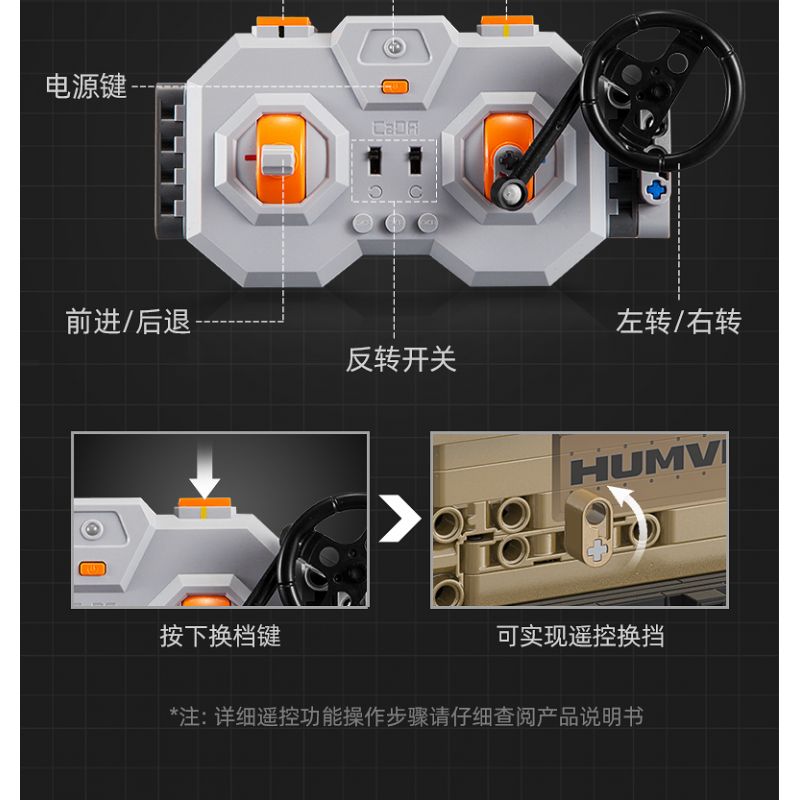 电源键

CaDA

前进/后退

反转开关

左转/右转

HUMV

按下换档键

可实现遥控换挡

*注: 详细遥控功能操作步骤请仔细查阅产品说明书