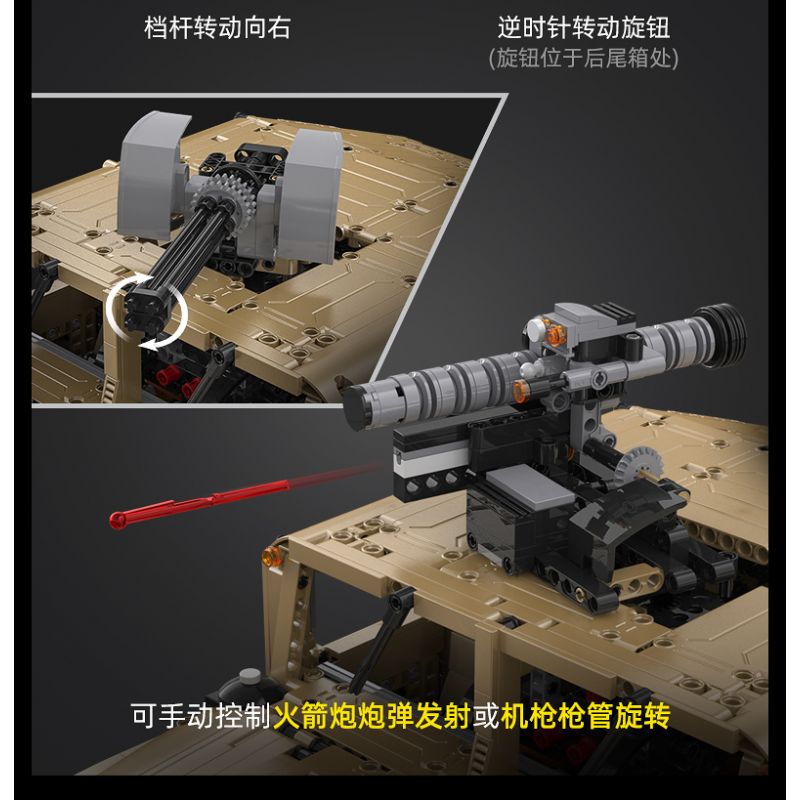 档杆转动向右

逆时针转动旋钮
(旋钮位于后尾箱处)

可手动控制火箭炮炮弹发射或机枪枪管旋转