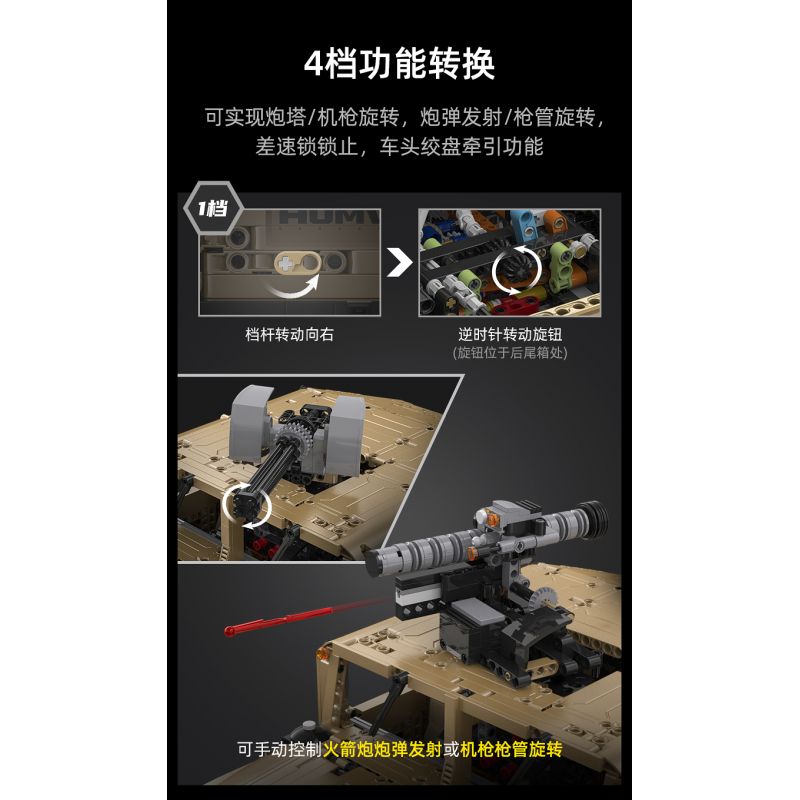 4档功能转换

可实现炮塔/机枪旋转，炮弹发射/枪管旋转，差速锁锁止，车头绞盘牵引功能

1档

HUMV

档杆转动向右

逆时针转动旋钮
(旋钮位于后尾箱处)

可手动控制火箭炮炮弹发射或机枪枪管旋转