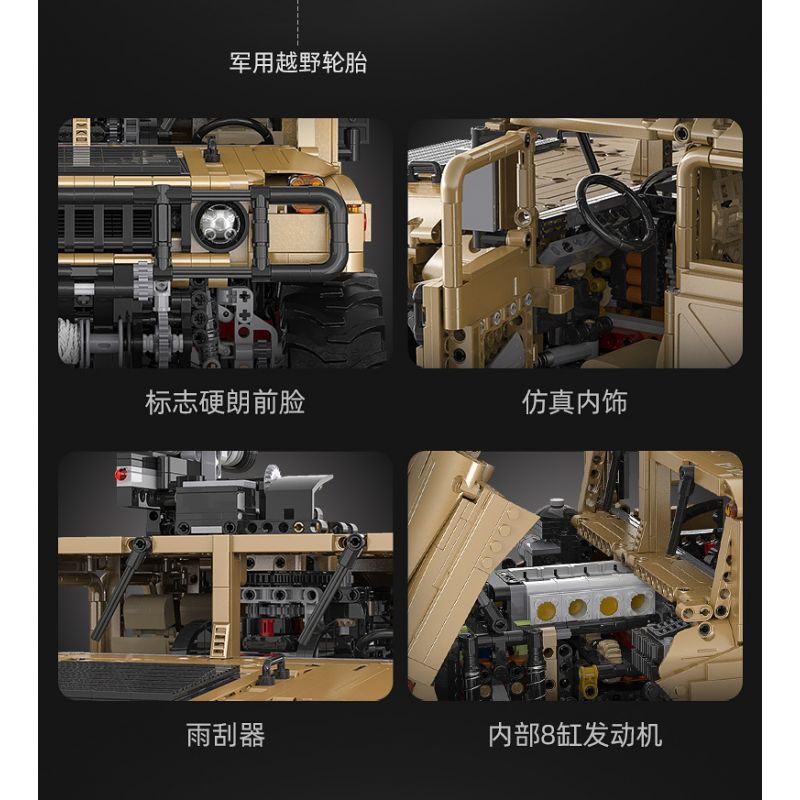 军用越野轮胎

标志硬朗前脸

仿真内饰

雨刮器

内部8缸发动机