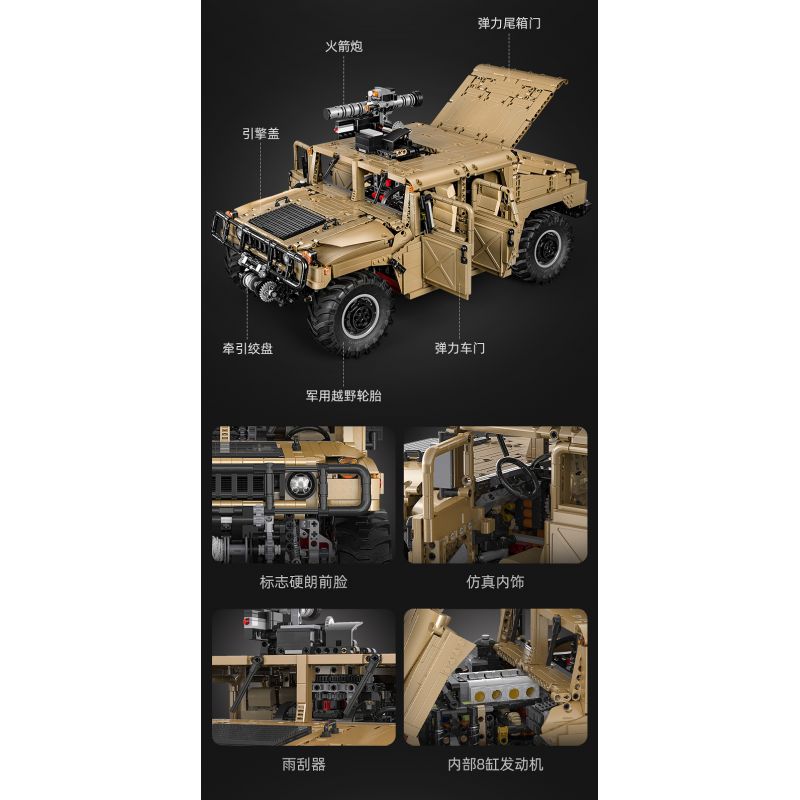 弹力尾箱门

火箭炮

引擎盖

牵引绞盘

弹力车门

军用越野轮胎

标志硬朗前脸

仿真内饰

雨刮器

内部8缸发动机