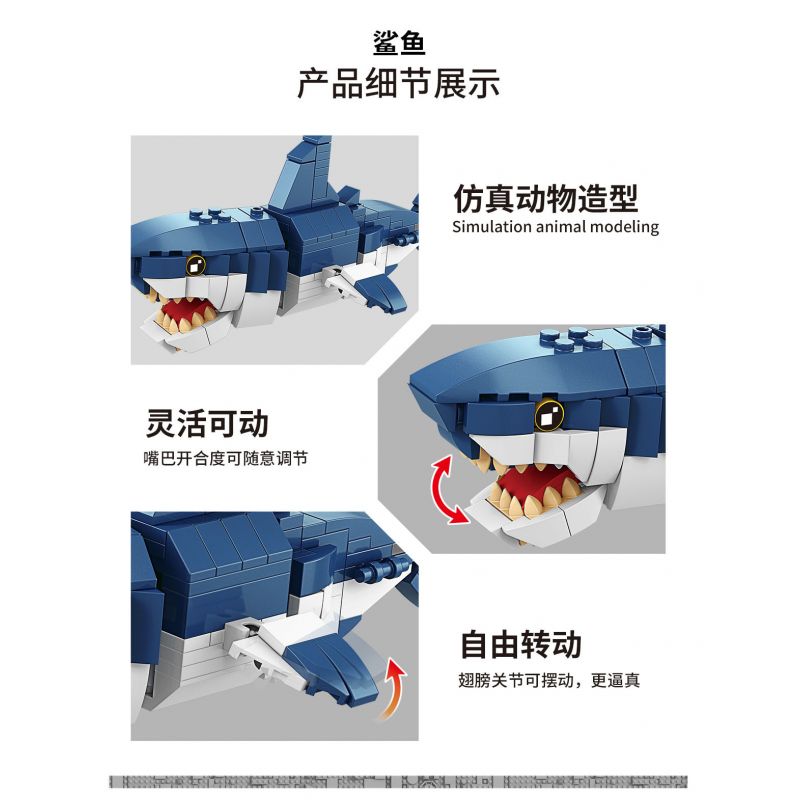 鲨鱼
产品细节展示

仿真动物造型
Simulation animal modeling

灵活可动
嘴巴开合度可随意调节

自由转动
翅膀关节可摆动，更逼真