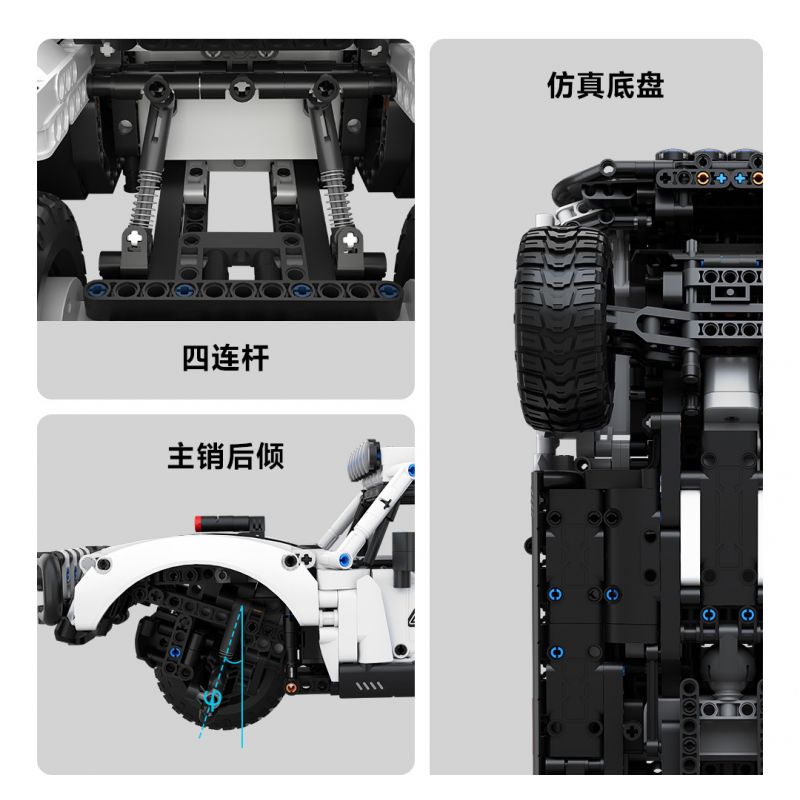 四连杆

主销后倾

仿真底盘