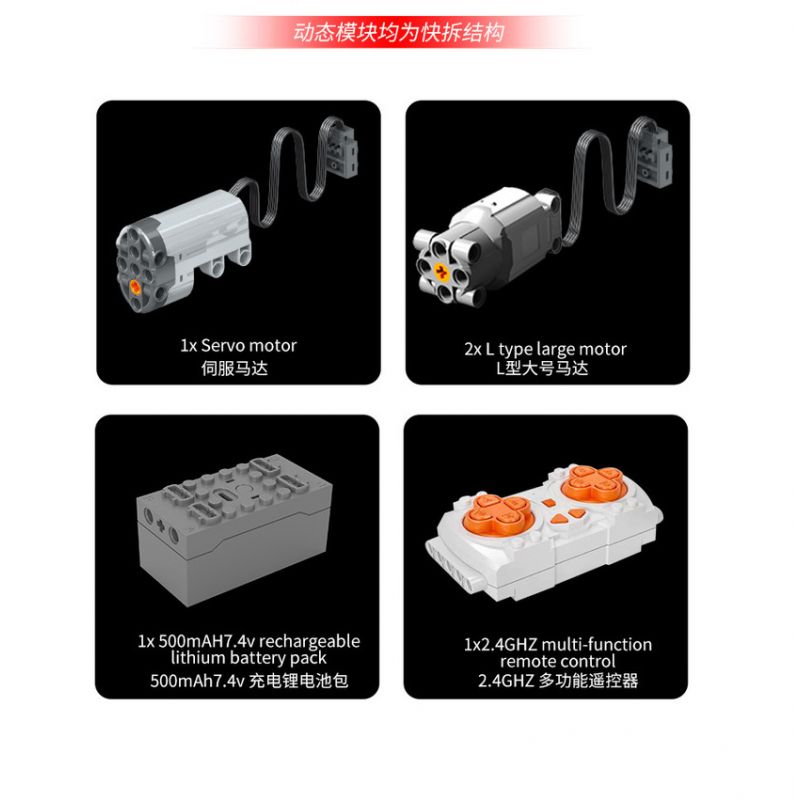 动态模块均为快拆结构

1x Servo motor
伺服马达

2x L type large motor
L型大号马达

1x 500mAH7.4v rechargeable lithium battery pack
500mAh7.4v 充电锂电池包

1x2.4GHZ multi-function remote control
2.4GHZ 多功能遥控器