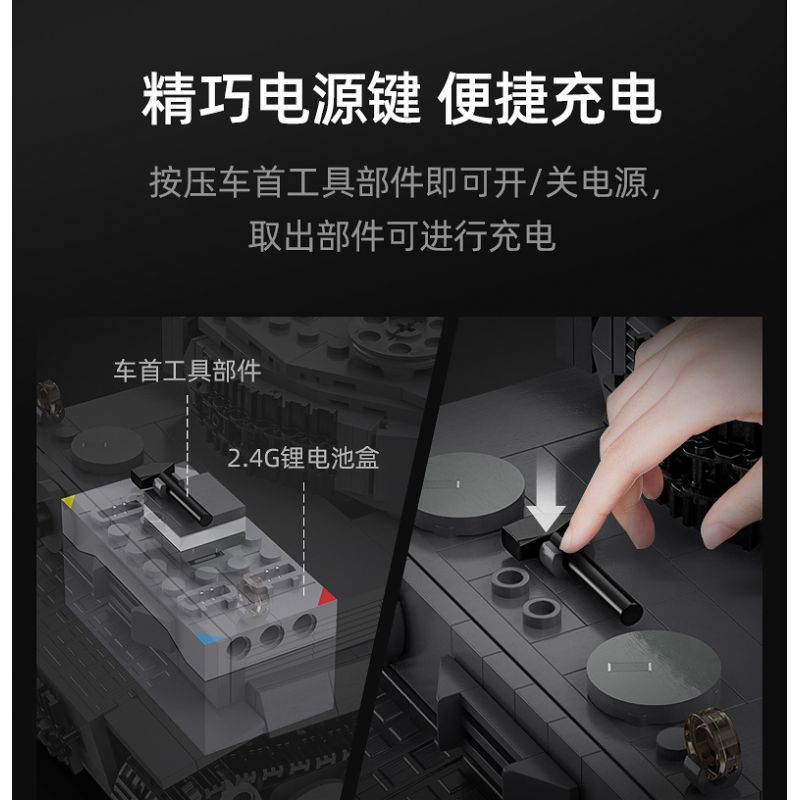 精巧电源键 便捷充电

按压车首工具部件即可开/关电源，取出部件可进行充电

车首工具部件

2.4G锂电池盒