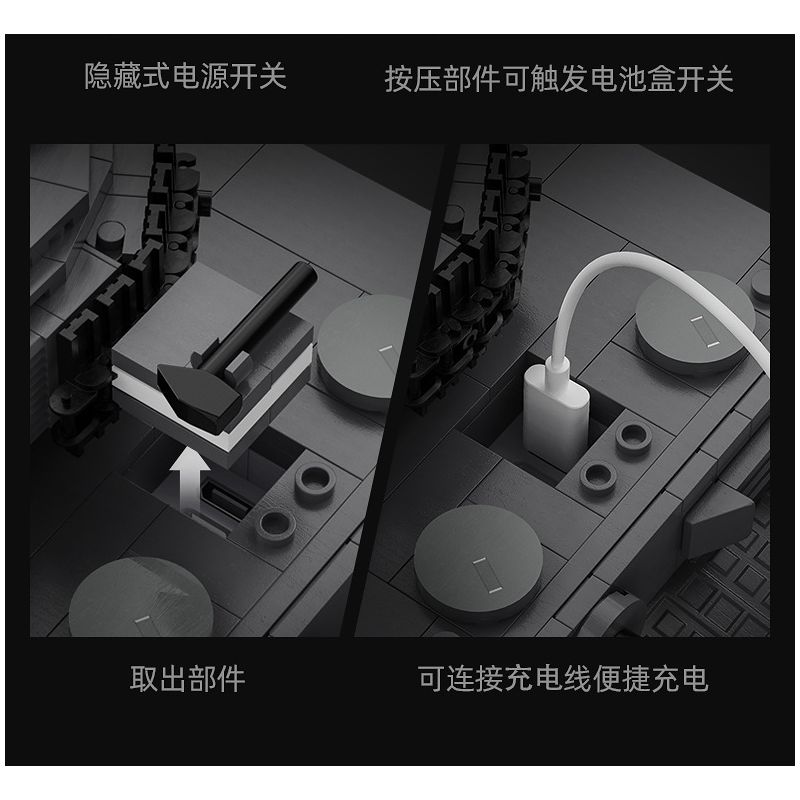 隐藏式电源开关

按压部件可触发电池盒开关

取出部件

可连接充电线便捷充电