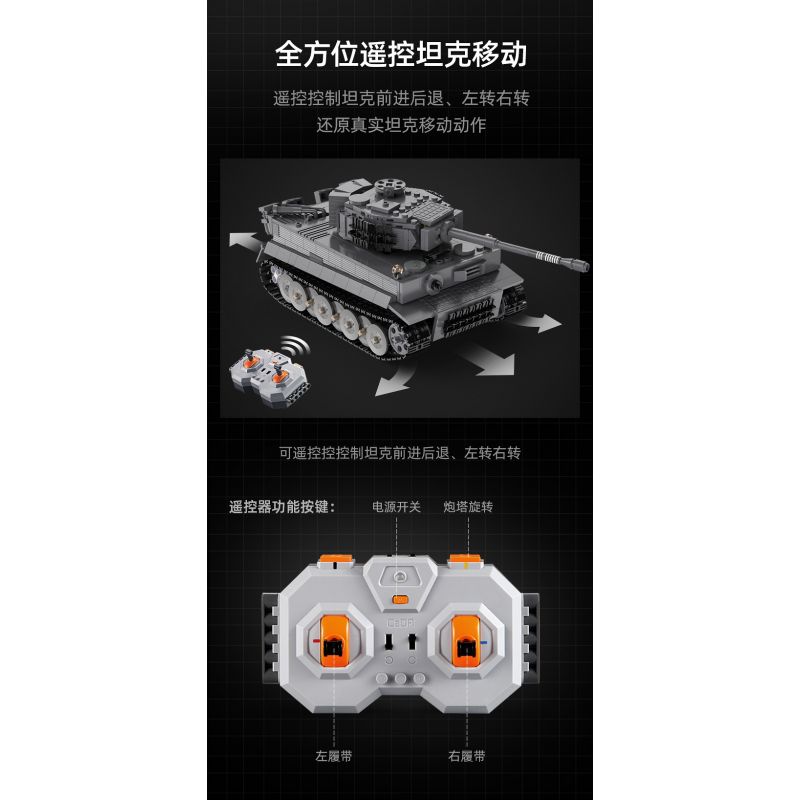 全方位遥控坦克移动

遥控控制坦克前进后退、左转右转
还原真实坦克移动动作

可遥控控控制坦克前进后退、左转右转

遥控器功能按键:

电源开关

炮塔旋转

CaDA

左履带

右履带