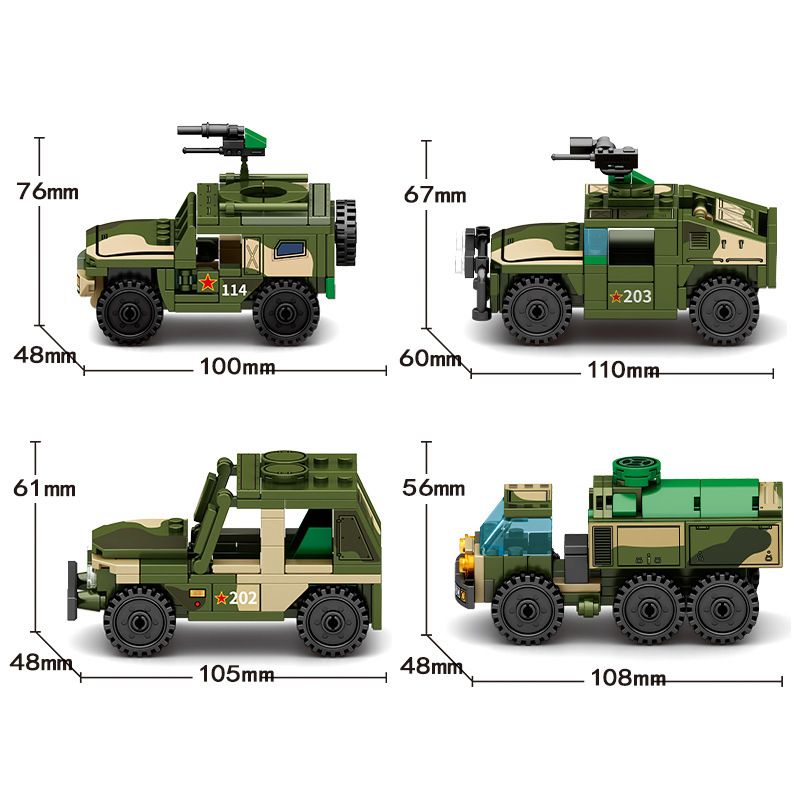 76mm

114

48mm

100mm

67mm

203

60mm

110mm

61mm

202

48mm

105mm

56mm

48mm

108mm