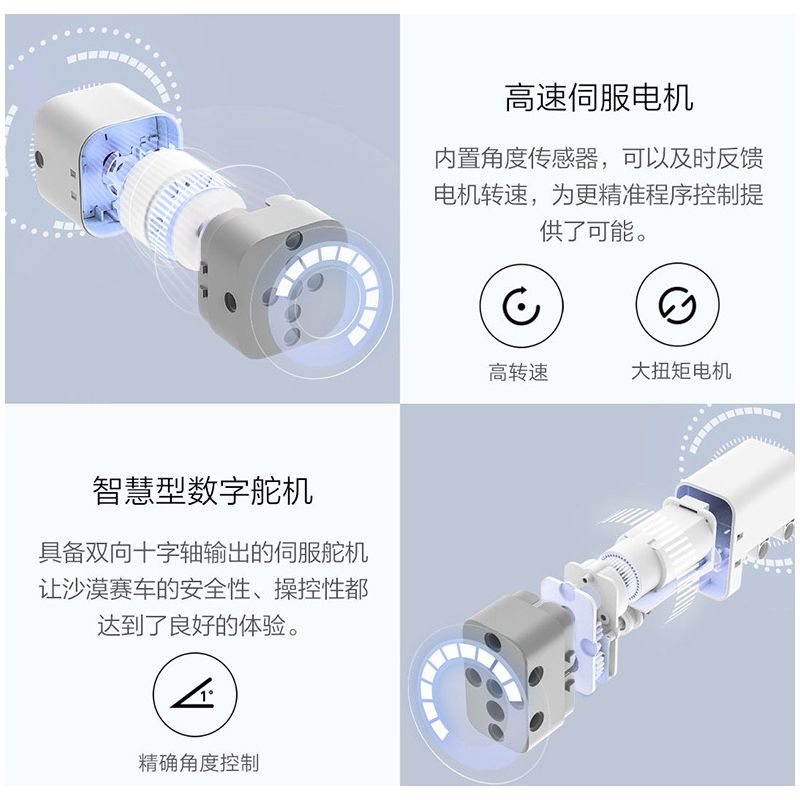 高速伺服电机

内置角度传感器，可以及时反馈电机转速，为更精准程序控制提供了可能。

高转速

大扭矩电机

智慧型数字舵机

具备双向十字轴输出的伺服舵机让沙漠赛车的安全性、操控性都达到了良好的体验。

1°

精确角度控制