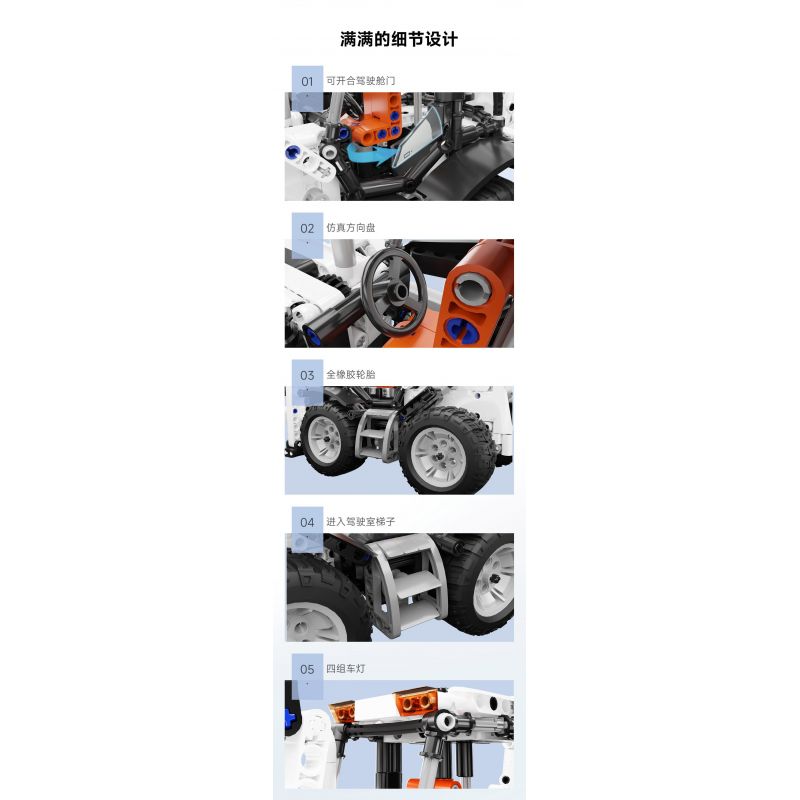 满满的细节设计

01 可开合驾驶舱门

02 仿真方向盘

03 全橡胶轮胎

04 进入驾驶室梯子

05 四组车灯