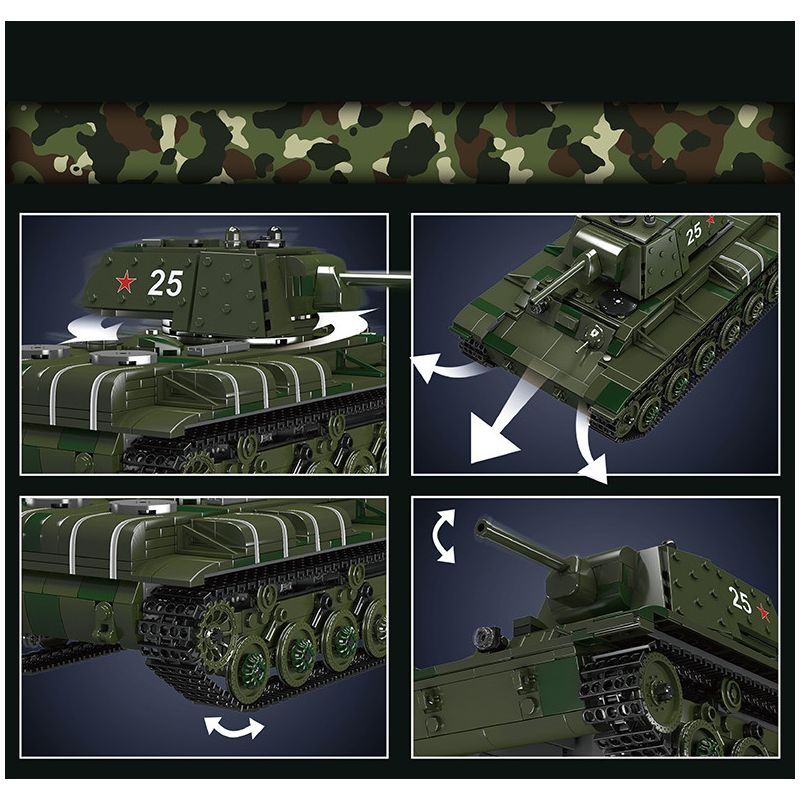 25

25

25