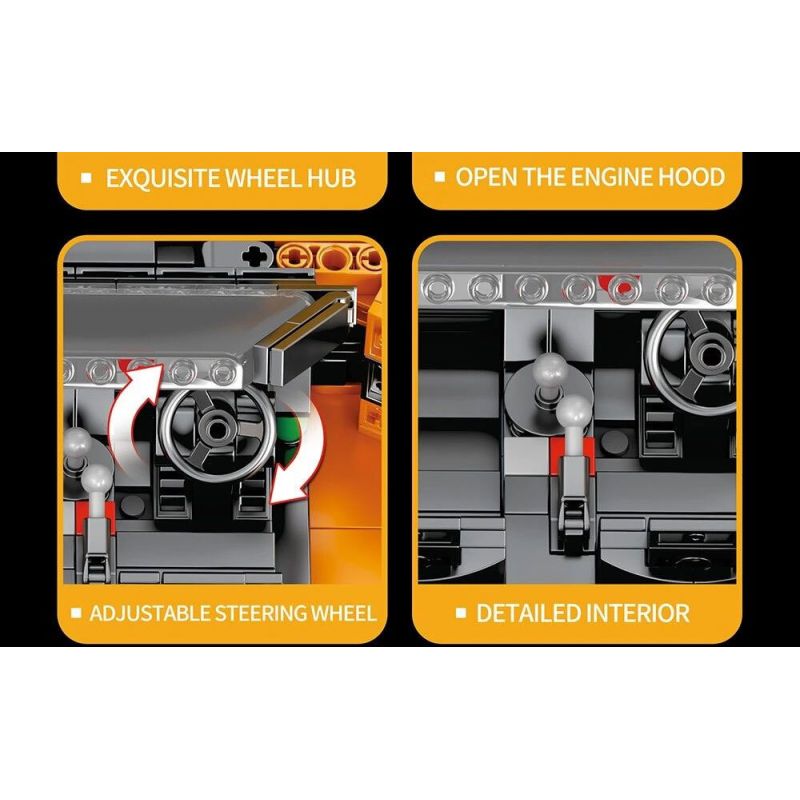 ■ EXQUISITE WHEEL HUB

■ OPEN THE ENGINE HOOD

■ ADJUSTABLE STEERING WHEEL

■ DETAILED INTERIOR