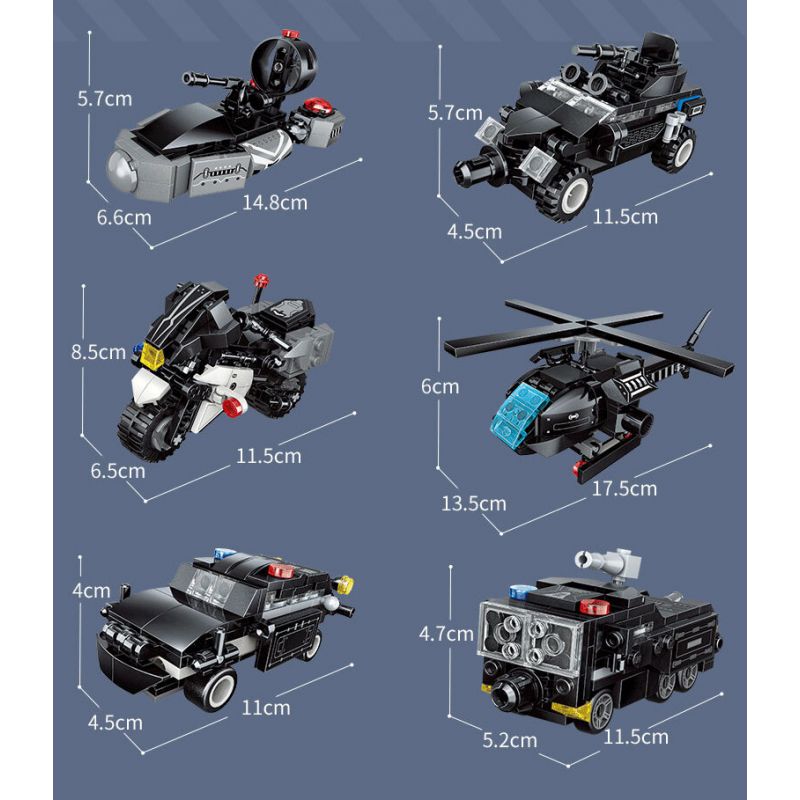 5.7cm
6.6cm
14.8cm

5.7cm
4.5cm
11.5cm

8.5cm
6.5cm
11.5cm

6cm
13.5cm
17.5cm

4cm
4.5cm
11cm

4.7cm
5.2cm
11.5cm