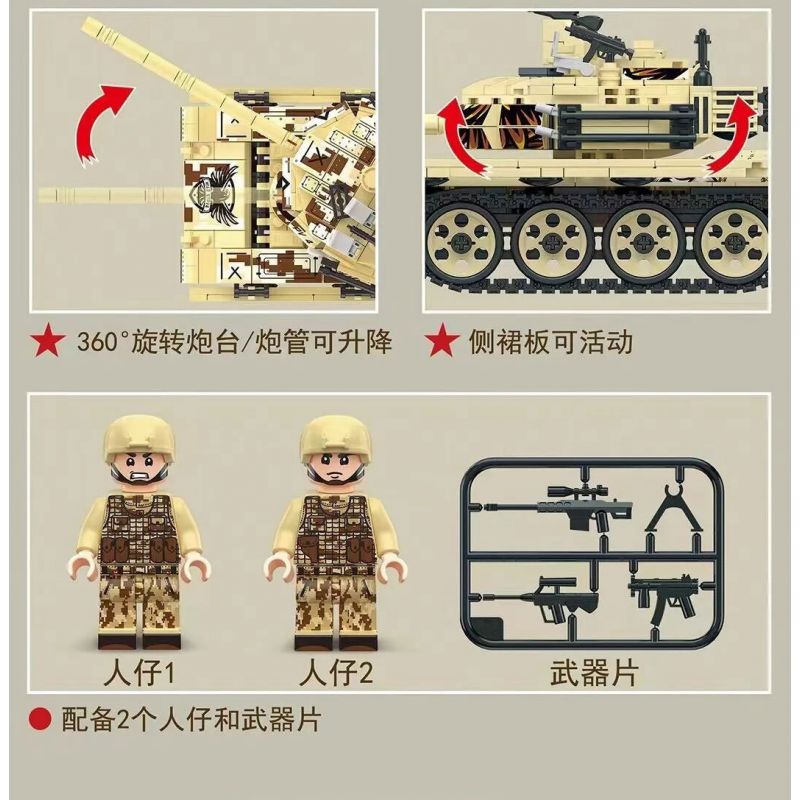 ★ 360°旋转炮台/炮管可升降

★ 侧裙板可活动

人仔1

人仔2

武器片

● 配备2个人仔和武器片