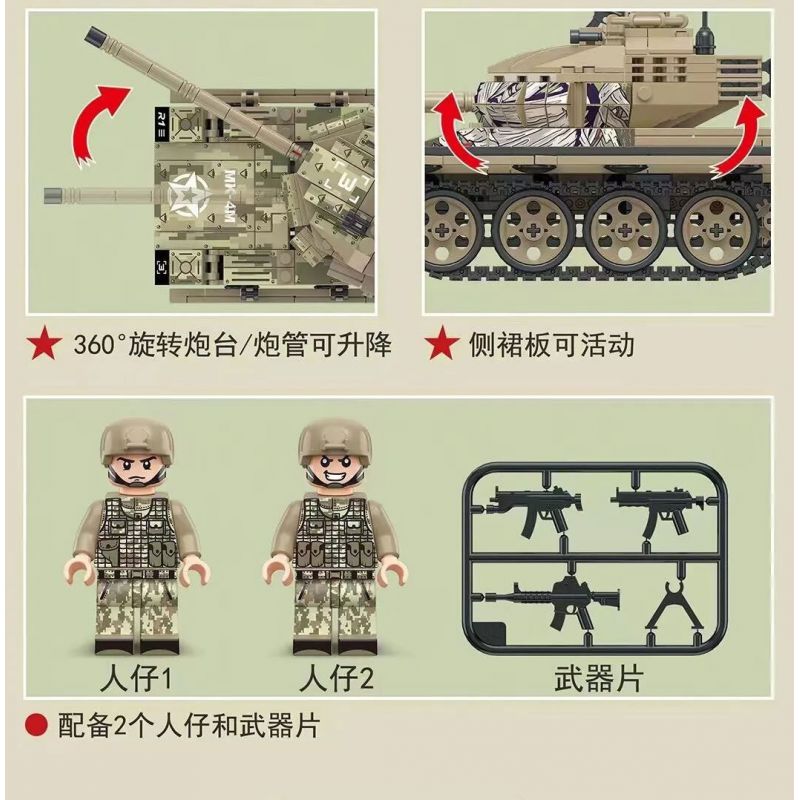 R1

MK-4M

[3]

[3]

★ 360°旋转炮台/炮管可升降

★ 侧裙板可活动

人仔1

人仔2

武器片

● 配备2个人仔和武器片