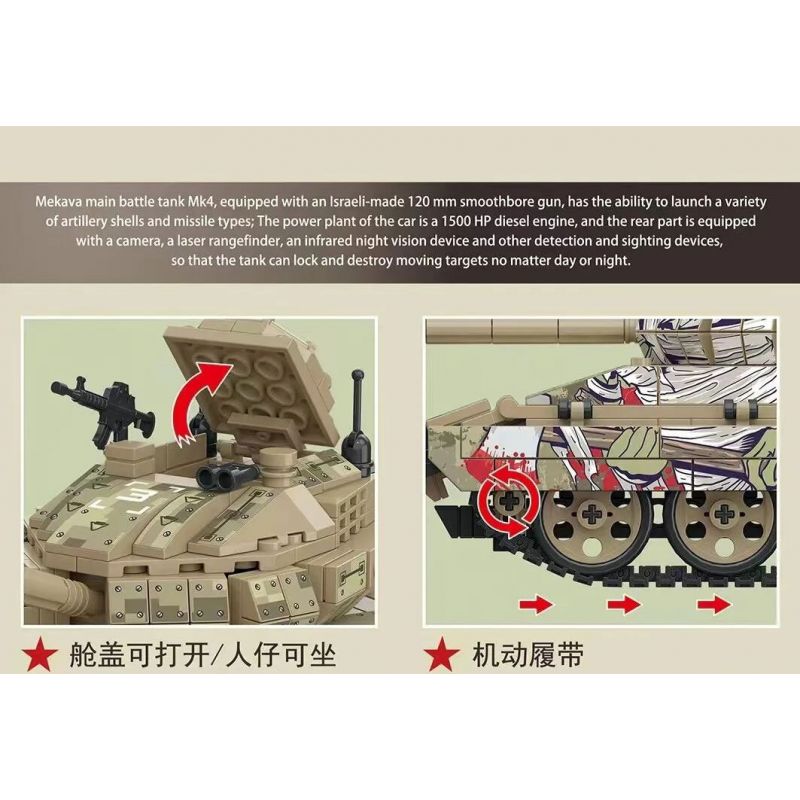 Mekava main battle tank Mk4, equipped with an Israeli-made 120 mm smoothbore gun, has the ability to launch a variety of artillery shells and missile types; The power plant of the car is a 1500 HP diesel engine, and the rear part is equipped with a camera, a laser rangefinder, an infrared night vision device and other detection and sighting devices, so that the tank can lock and destroy moving targets no matter day or night.

★ 舱盖可打开/人仔可坐

★ 机动履带