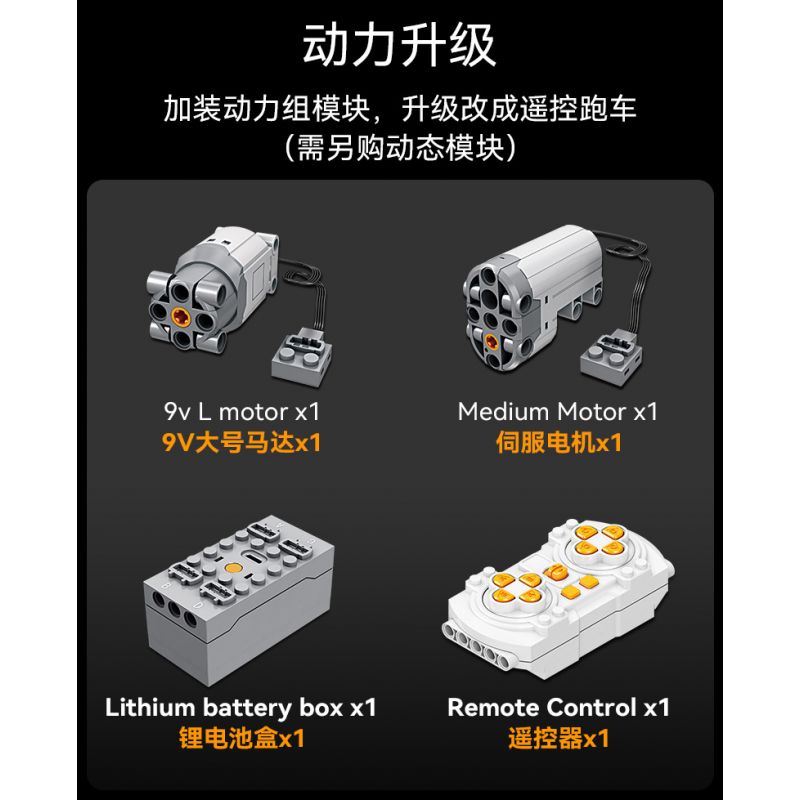 动力升级

加装动力组模块，升级改成遥控跑车
（需另购动态模块）

9v L motor x1
9V大号马达x1

Medium Motor x1
伺服电机x1

Lithium battery box x1
锂电池盒x1

Remote Control x1
遥控器x1