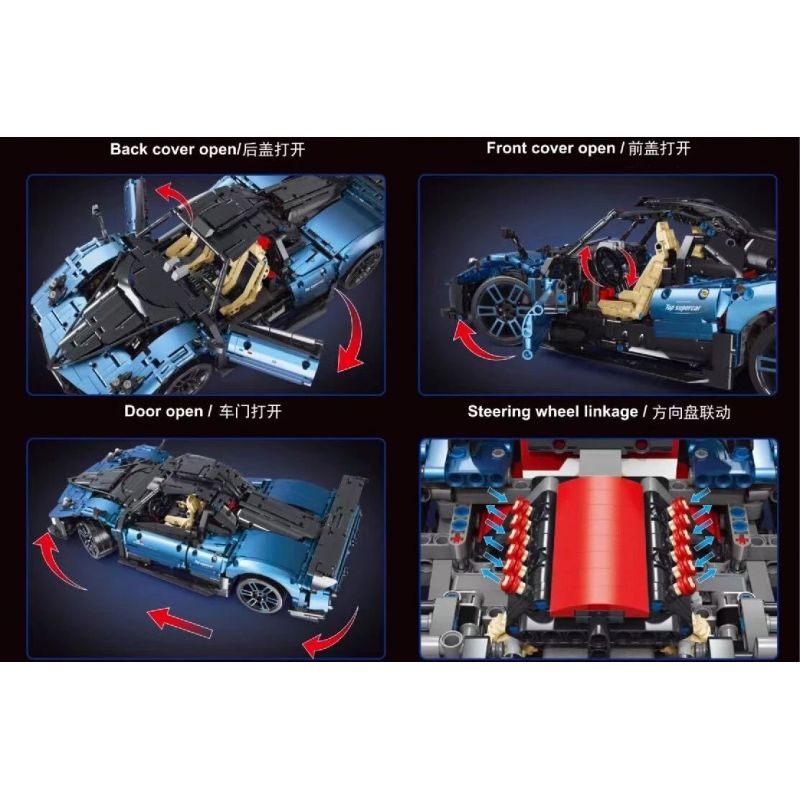 Back cover open/后盖打开

Front cover open / 前盖打开

Top supercar

Door open / 车门打开

Steering wheel linkage / 方向盘联动