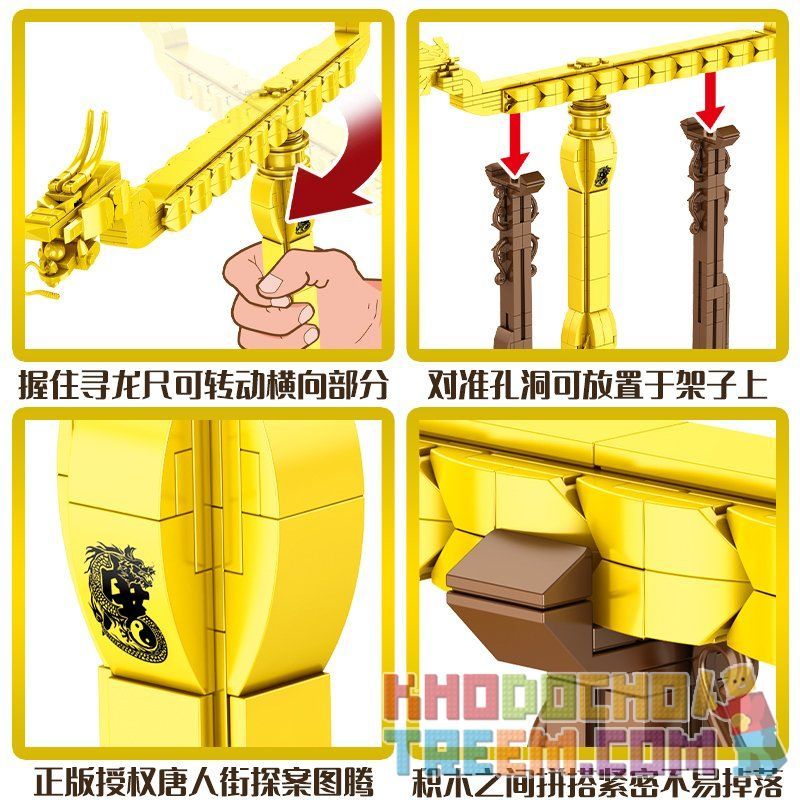 握住寻龙尺可转动横向部分

对准孔洞可放置于架子上

正版授权唐人街探案图腾

积木之间拼搭紧密不易掉落

KHODOCHOI TREEM.COM