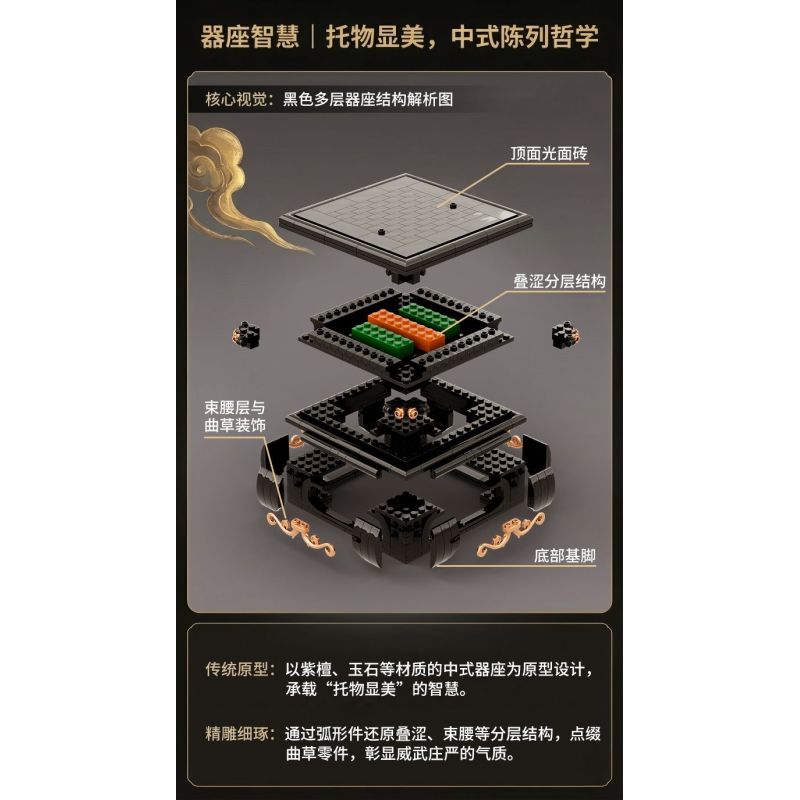 器座智慧｜托物显美，中式陈列哲学

核心视觉：黑色多层器座结构解析图

顶面光面砖

叠涩分层结构

束腰层与曲草装饰

底部基脚

传统原型：以紫檀、玉石等材质的中式器座为原型设计，承载“托物显美”的智慧。

精雕细琢：通过弧形件还原叠涩、束腰等分层结构，点缀曲草零件，彰显威武庄严的气质。