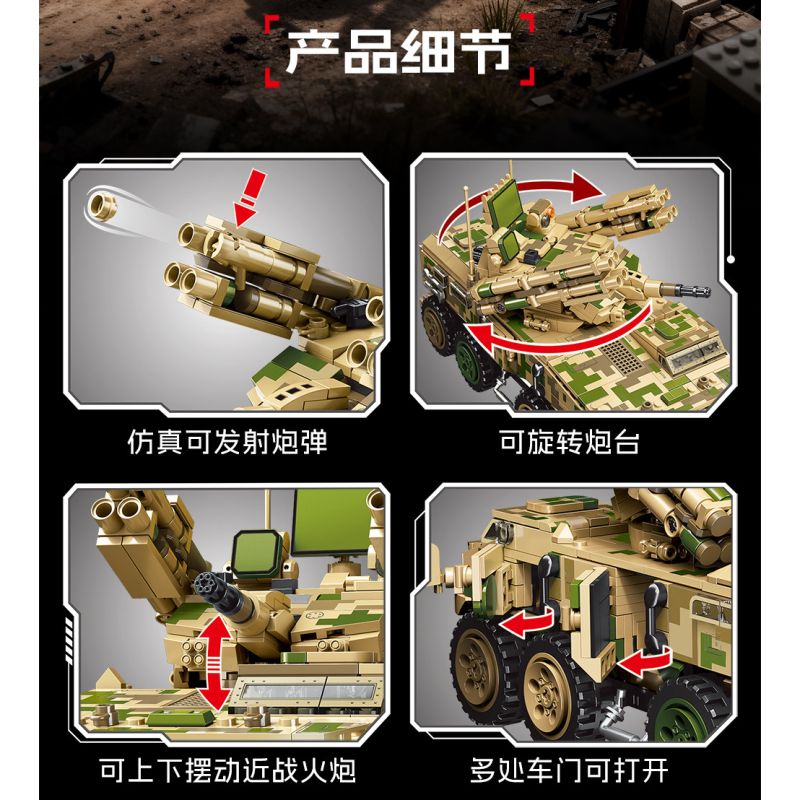 产品细节

仿真可发射炮弹

可旋转炮台

可上下摆动近战火炮

多处车门可打开