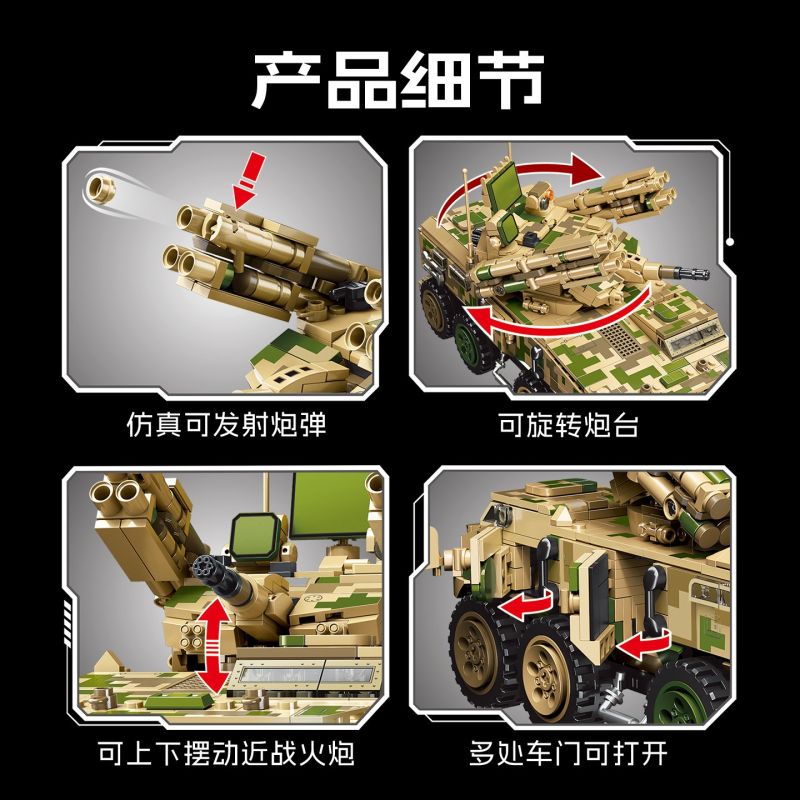 产品细节

仿真可发射炮弹

可旋转炮台

可上下摆动近战火炮

多处车门可打开