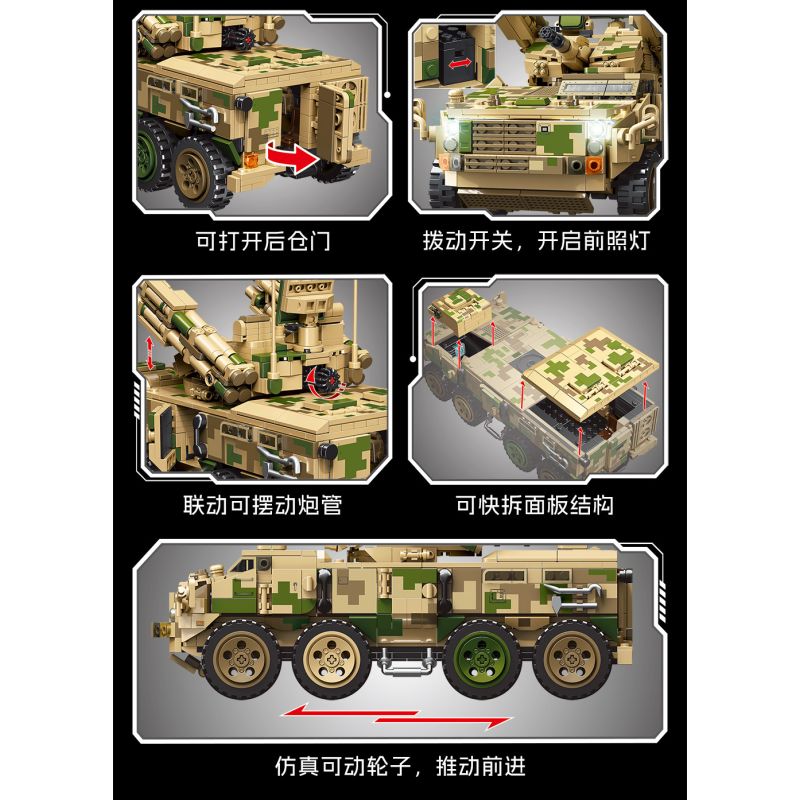 可打开后仓门

拨动开关，开启前照灯

联动可摆动炮管

可快拆面板结构

仿真可动轮子，推动前进