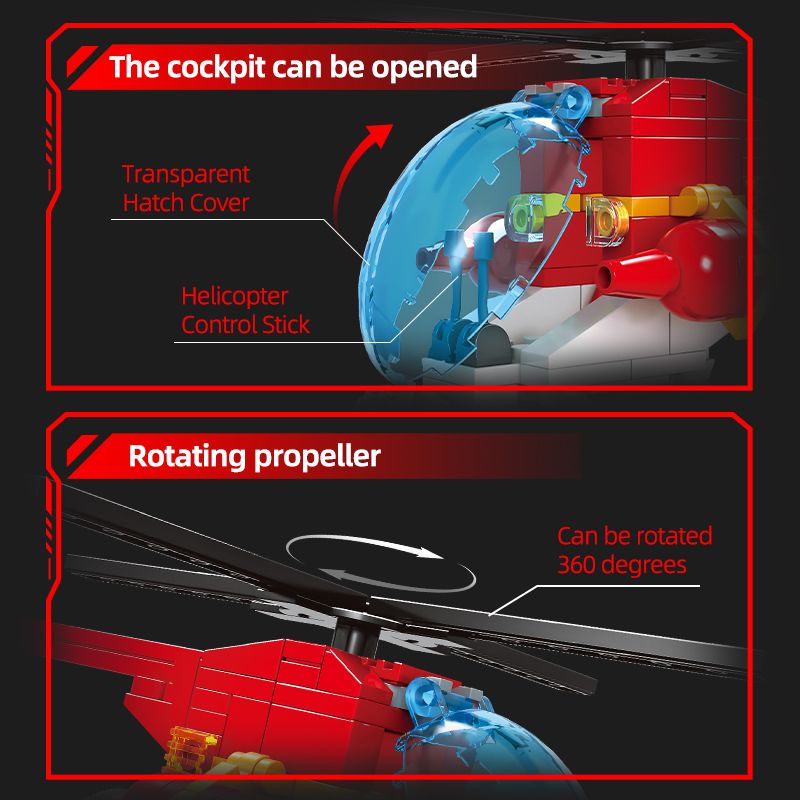 The cockpit can be opened

Transparent Hatch Cover

Helicopter Control Stick

Rotating propeller

Can be rotated 360 degrees