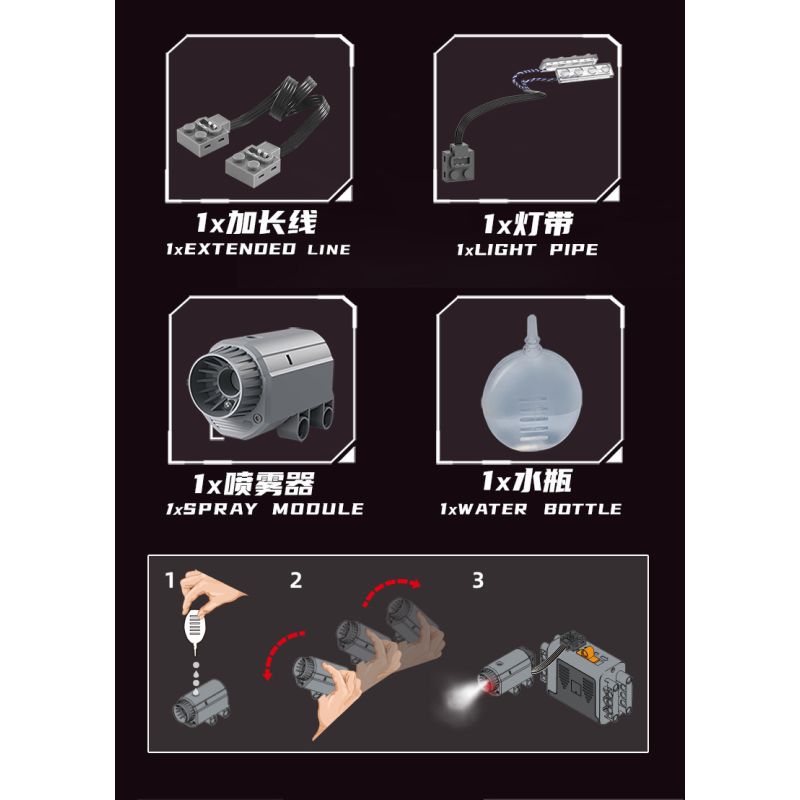 1x加长线
1xEXTENDED LINE

1x灯带
1xLIGHT PIPE

1x喷雾器
1xSPRAY MODULE

1x水瓶
1xWATER BOTTLE

1

2

3