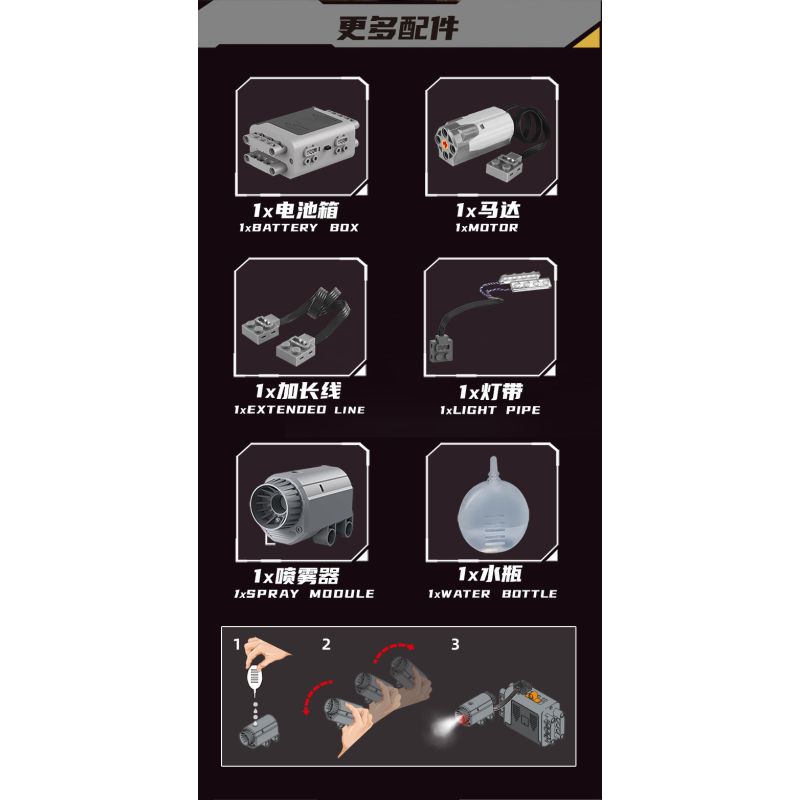 更多配件

1x电池箱
1xBATTERY BOX

1x马达
1xMOTOR

1x加长线
1xEXTENDED LINE

1x灯带
1xLIGHT PIPE

1x喷雾器
1xSPRAY MODULE

1x水瓶
1xWATER BOTTLE

1

2

3