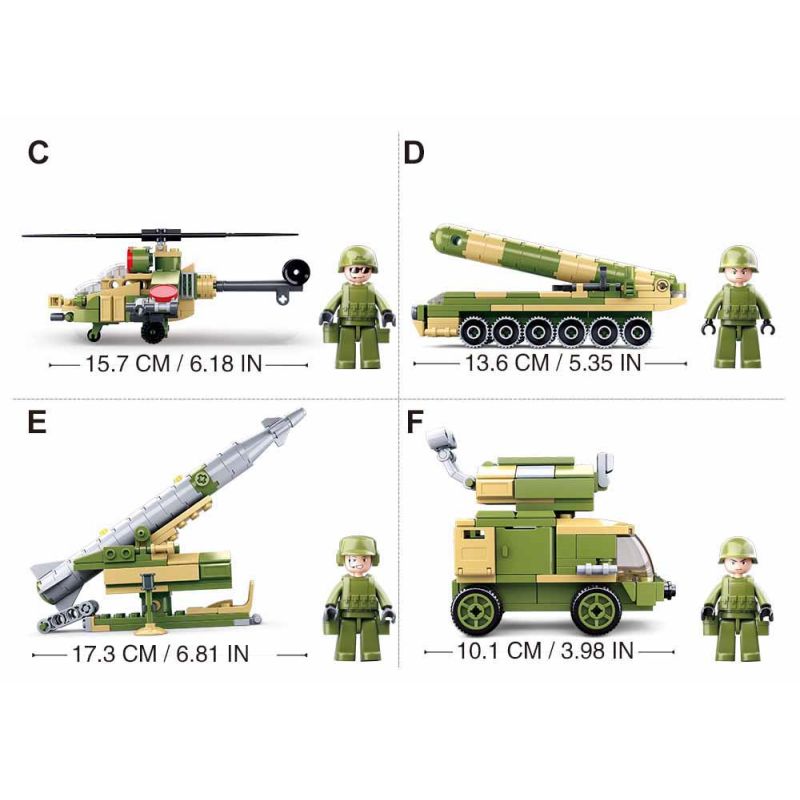 C

15.7 CM / 6.18 IN

D

13.6 CM / 5.35 IN

E

17.3 CM / 6.81 IN

F

10.1 CM / 3.98 IN