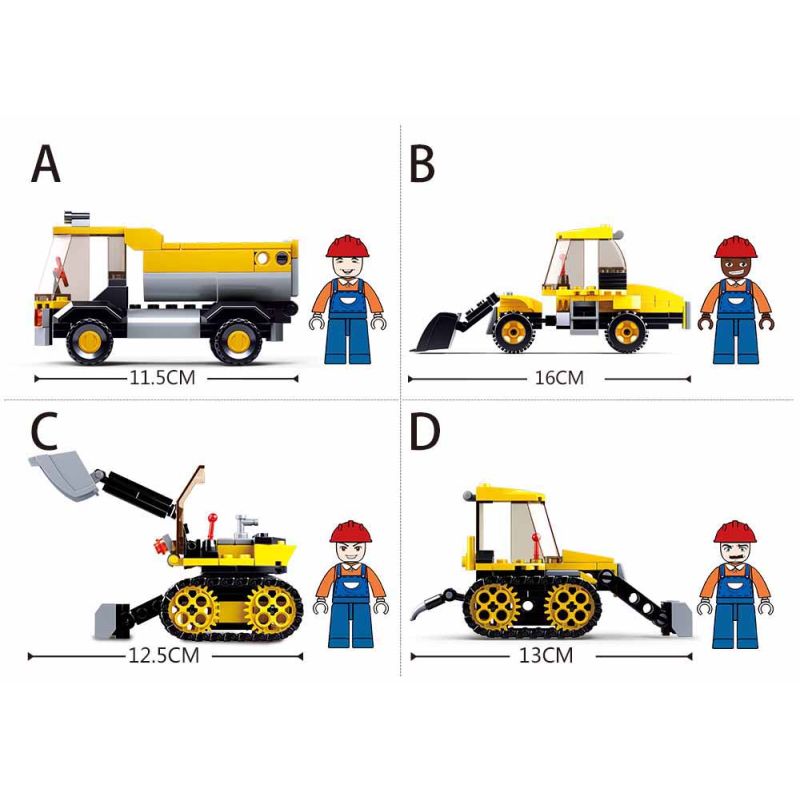 A

11.5CM

B

16CM

C

12.5CM

D

13CM