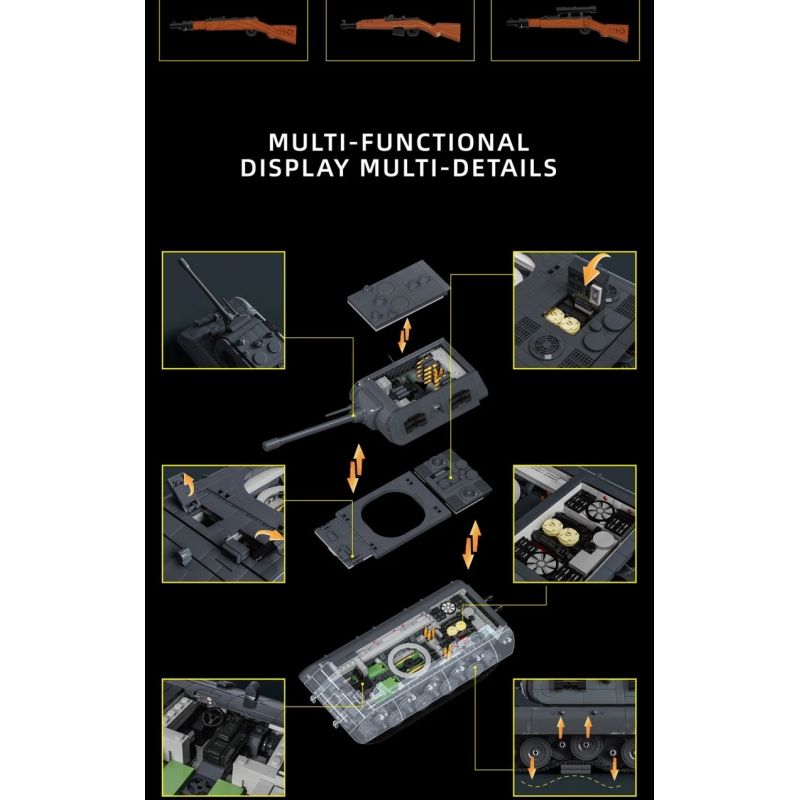 MULTI-FUNCTIONAL
DISPLAY MULTI-DETAILS