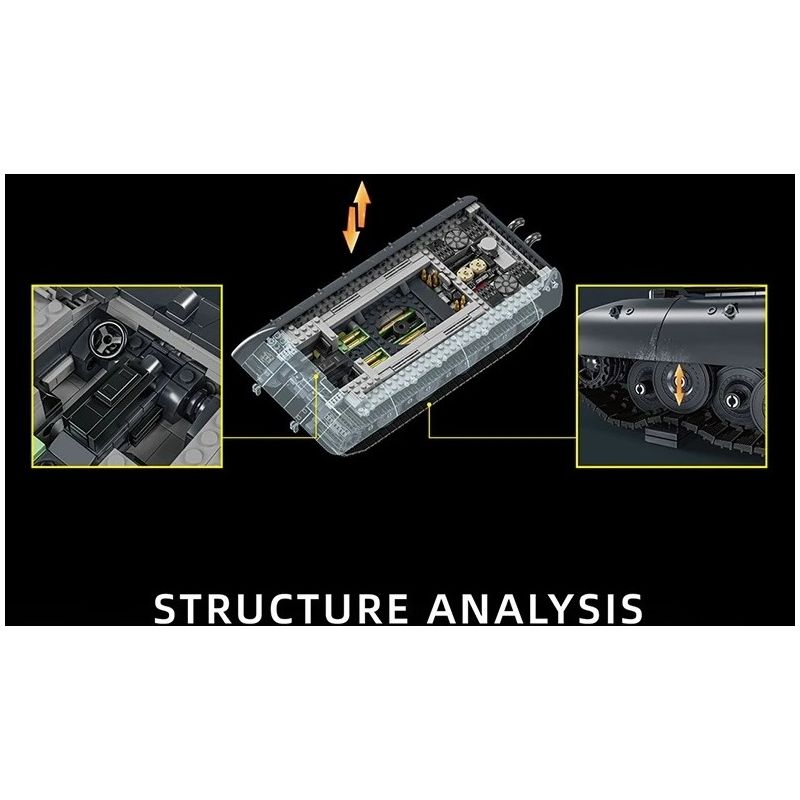 STRUCTURE ANALYSIS