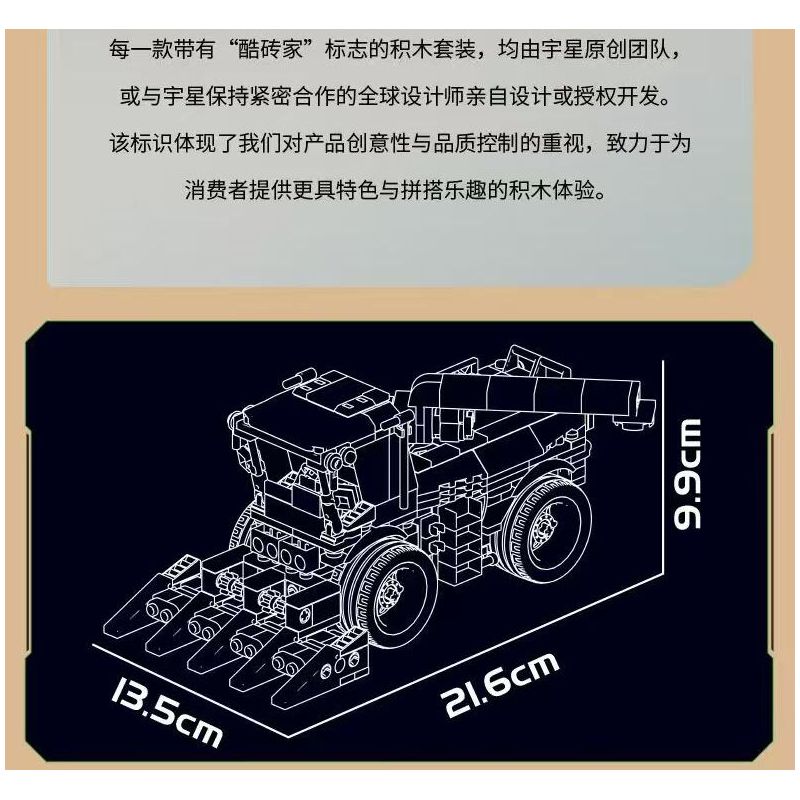 每一款带有“酷砖家”标志的积木套装，均由宇星原创团队，或与宇星保持紧密合作的全球设计师亲自设计或授权开发。该标识体现了我们对产品创意性与品质控制的重视，致力于为消费者提供更具特色与拼搭乐趣的积木体验。

9.9cm

13.5cm

21.6cm