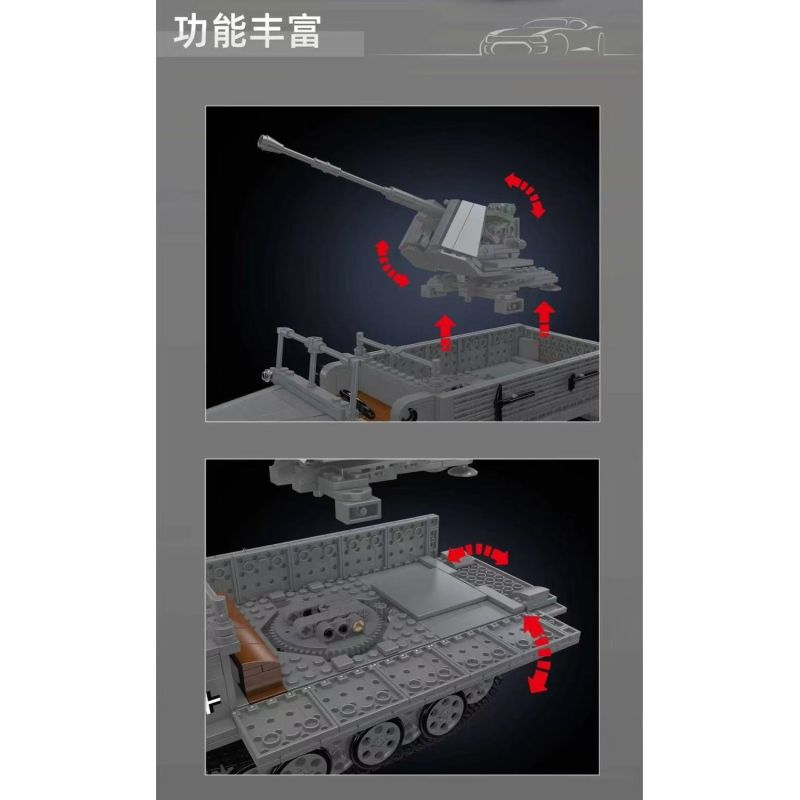 功能丰富