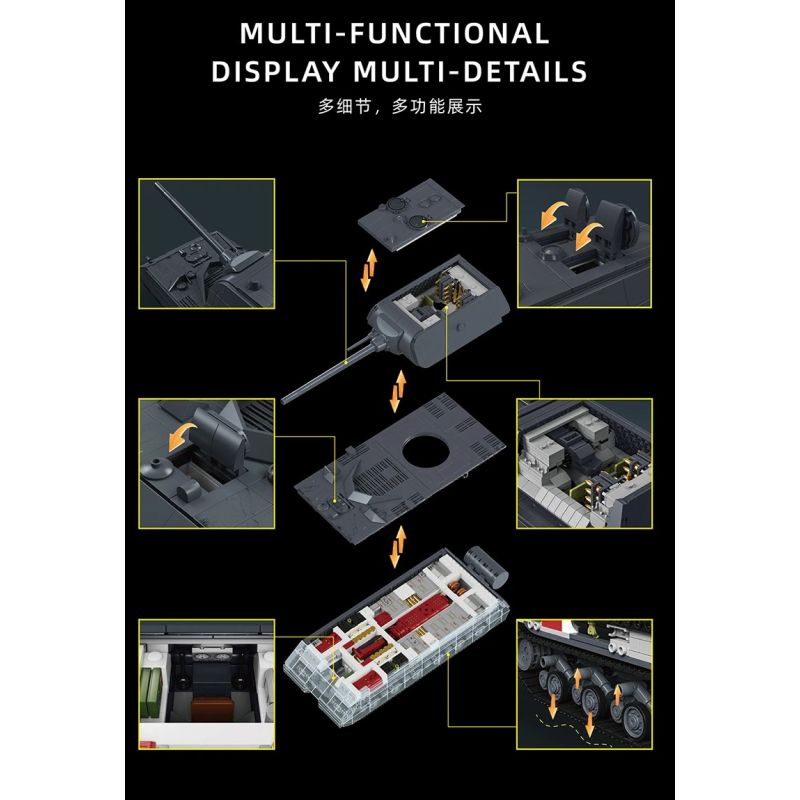 MULTI-FUNCTIONAL DISPLAY MULTI-DETAILS

多细节，多功能展示