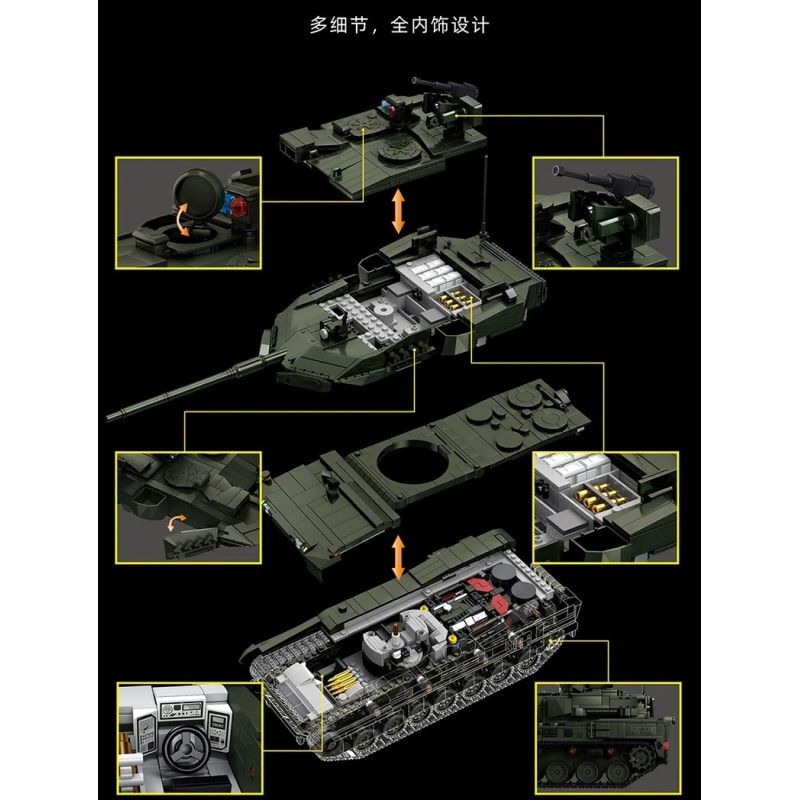 多细节，全内饰设计