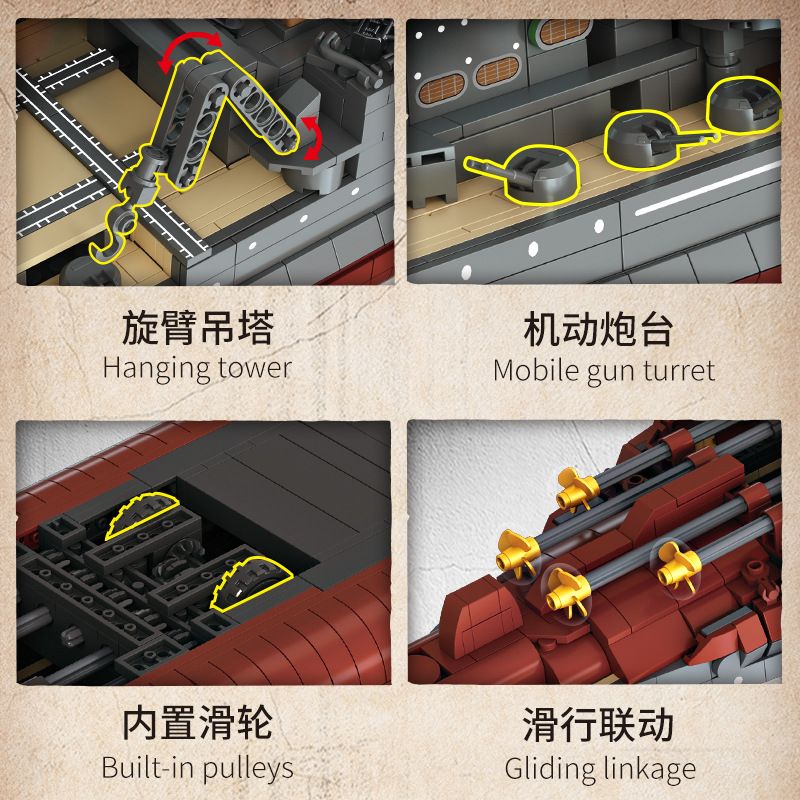 旋臂吊塔
Hanging tower

机动炮台
Mobile gun turret

内置滑轮
Built-in pulleys

滑行联动
Gliding linkage