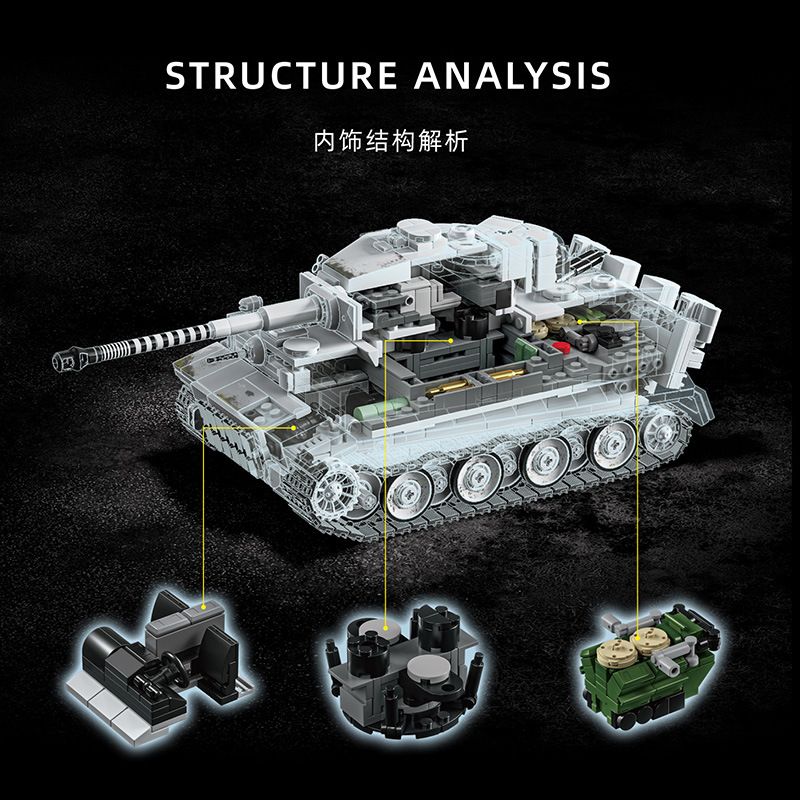 STRUCTURE ANALYSIS

内饰结构解析