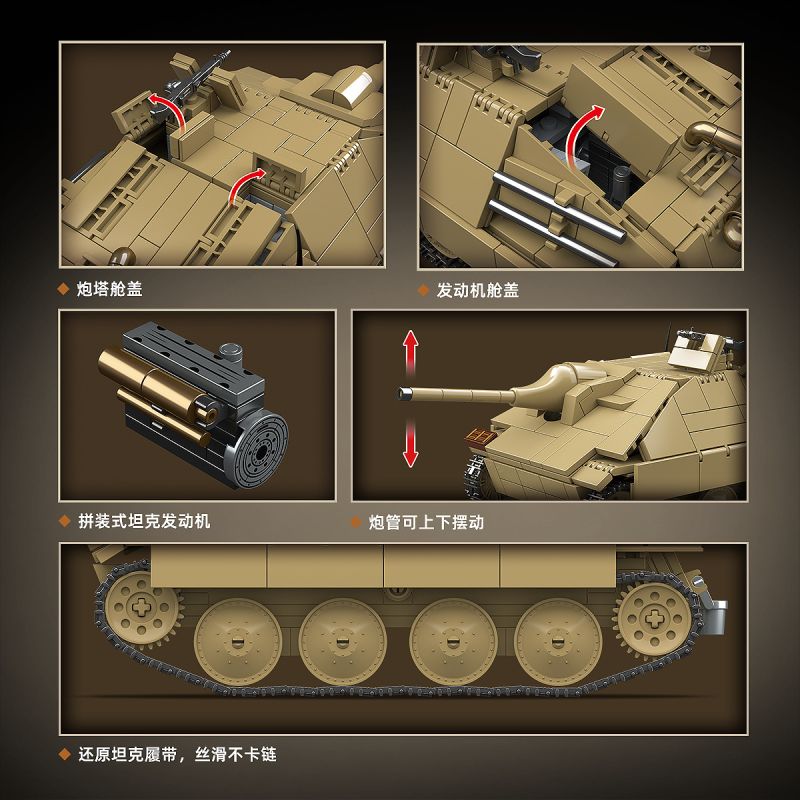 ◆ 炮塔舱盖

◆ 发动机舱盖

◆ 拼装式坦克发动机

◆ 炮管可上下摆动

◆ 还原坦克履带，丝滑不卡链