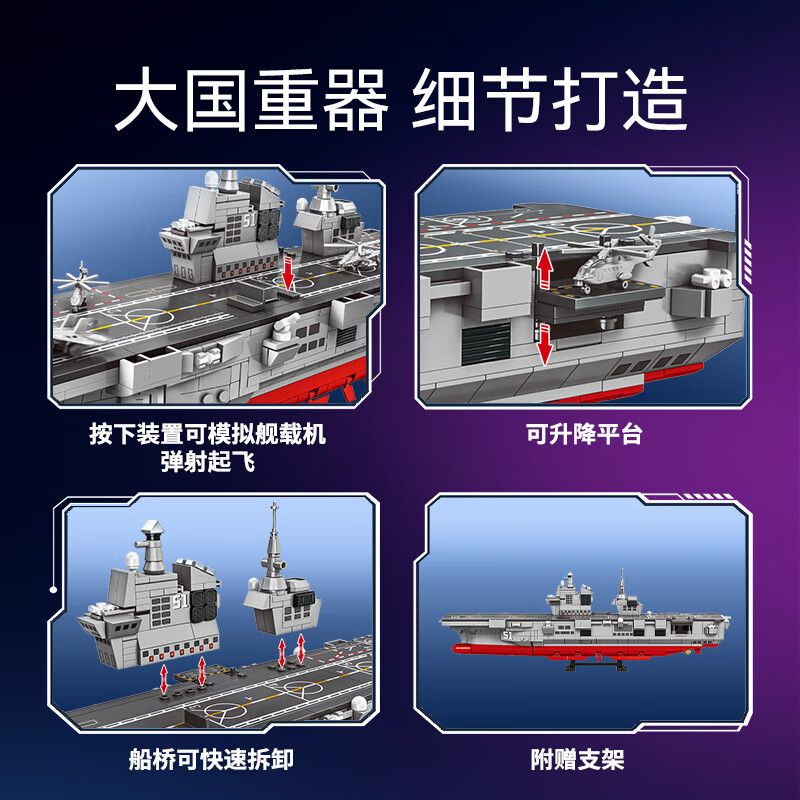 大国重器 细节打造

按下装置可模拟舰载机弹射起飞

可升降平台

船桥可快速拆卸

附赠支架