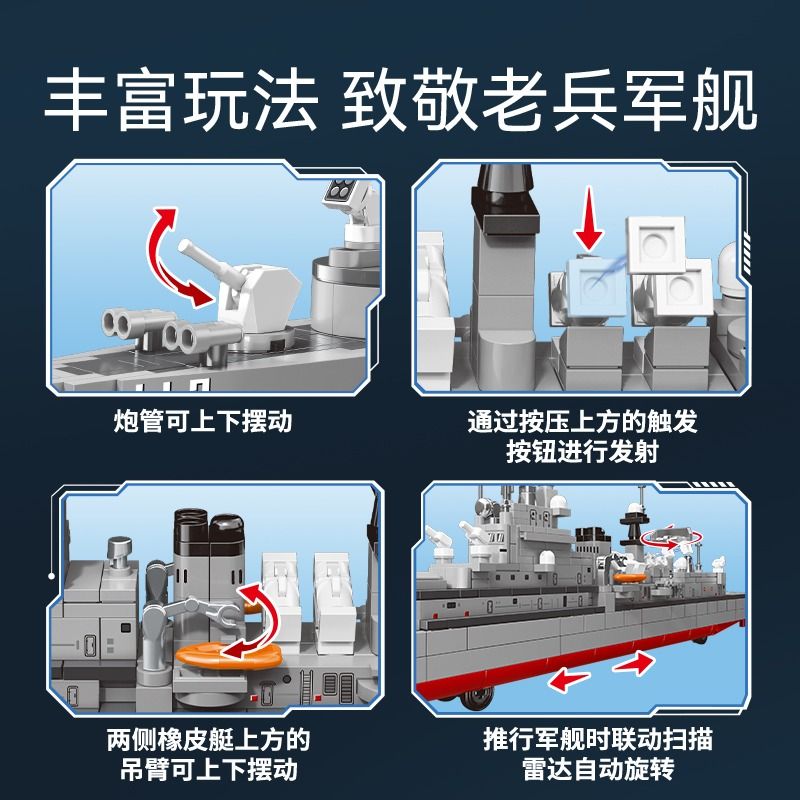 丰富玩法 致敬老兵军舰

炮管可上下摆动

通过按压上方的触发按钮进行发射

两侧橡皮艇上方的吊臂可上下摆动

推行军舰时联动扫描雷达自动旋转