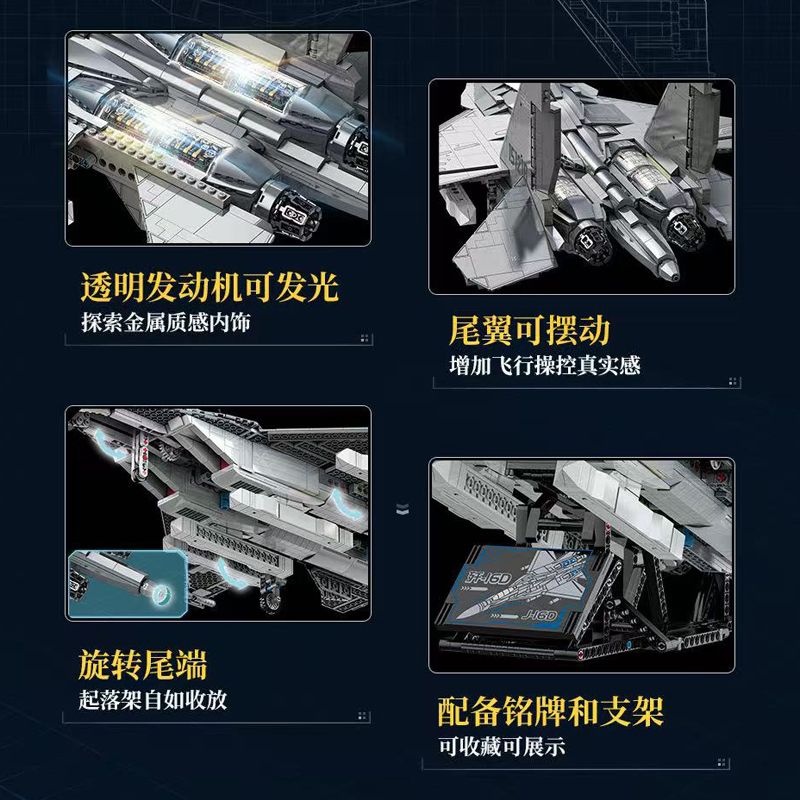 透明发动机可发光
探索金属质感内饰

尾翼可摆动
增加飞行操控真实感

旋转尾端
起落架自如收放

歼-16D
J-16D

配备铭牌和支架
可收藏可展示